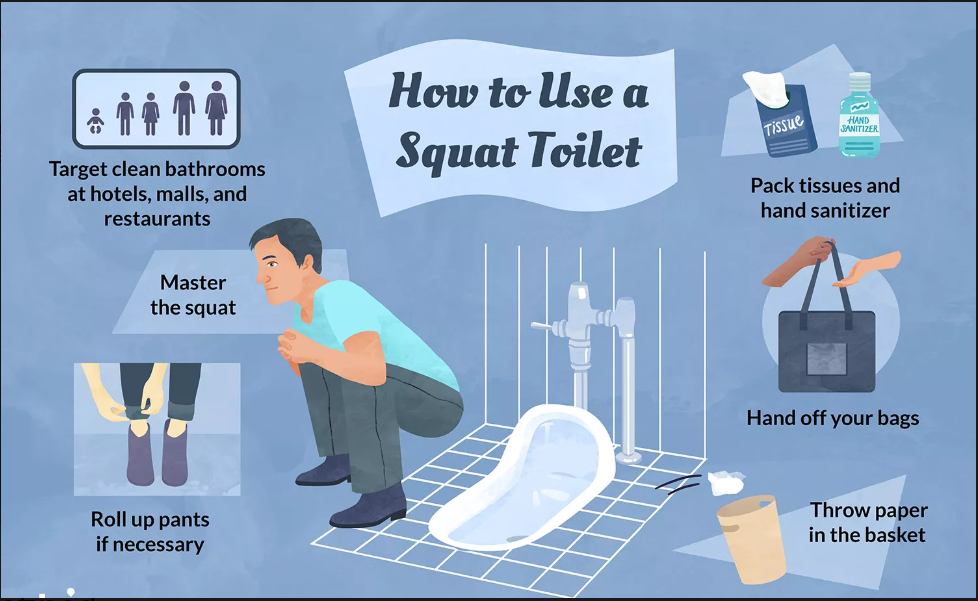 How to Use a Squat Toilet

Target clean bathrooms at hotels, malls, and restaurants

Master the squat

Roll up pants if necessary

TISSUE

HAND SANITIZER

Pack tissues and hand sanitizer

Hand off your bags

Throw paper in the basket